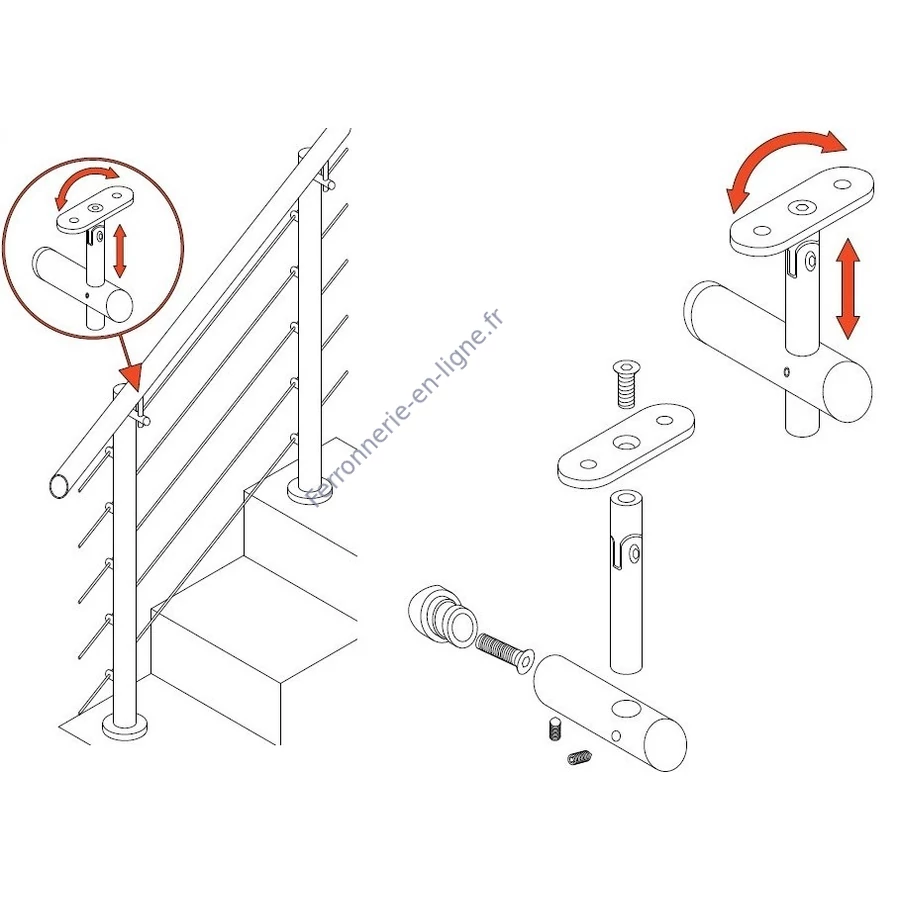 ferronnerie-en-ligne.fr